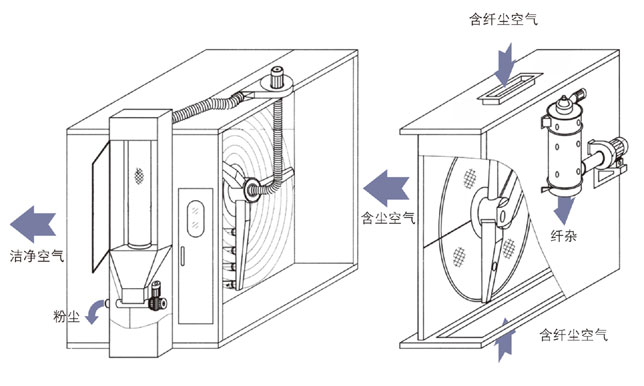 含纤尘空气

含尘空气

纤杂

洁净空气

粉尘

含纤尘空气